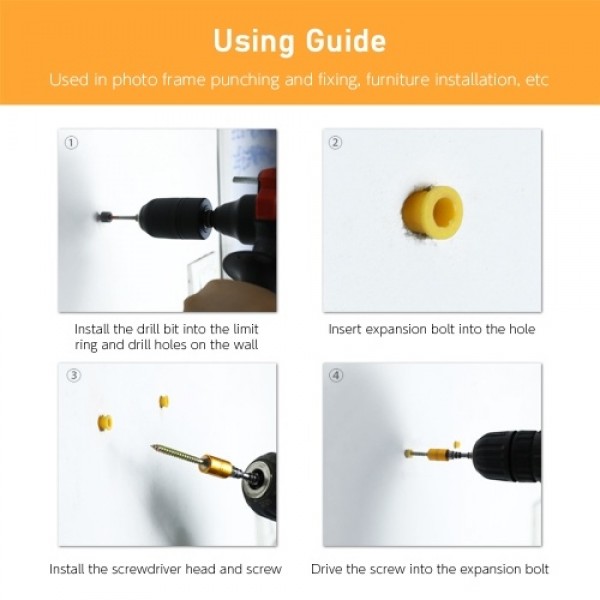 Using Guide

Used in photo frame punching and fixing, furniture installation, etc

①

Install the drill bit into the limit ring and drill holes on the wall

②

Insert expansion bolt into the hole

③

Install the screwdriver head and screw

④

Drive the screw into the expansion bolt