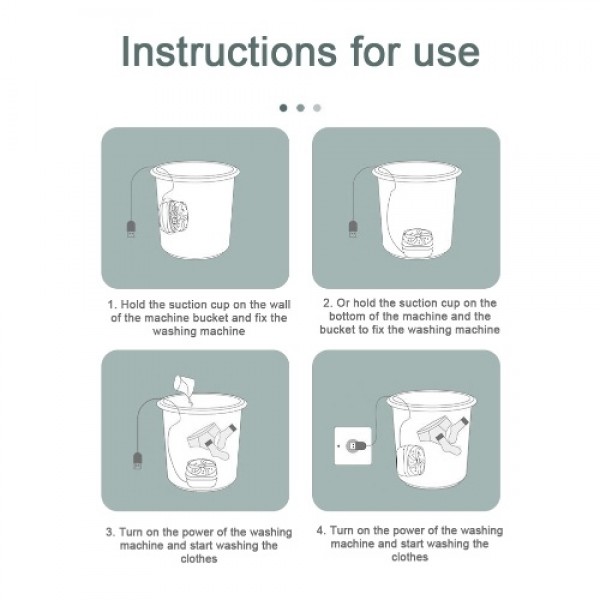 Instructions for use

1. Hold the suction cup on the wall of the machine bucket and fix the washing machine

2. Or hold the suction cup on the bottom of the machine and the bucket to fix the washing machine

3. Turn on the power of the washing machine and start washing the clothes

4. Turn on the power of the washing machine and start washing the clothes