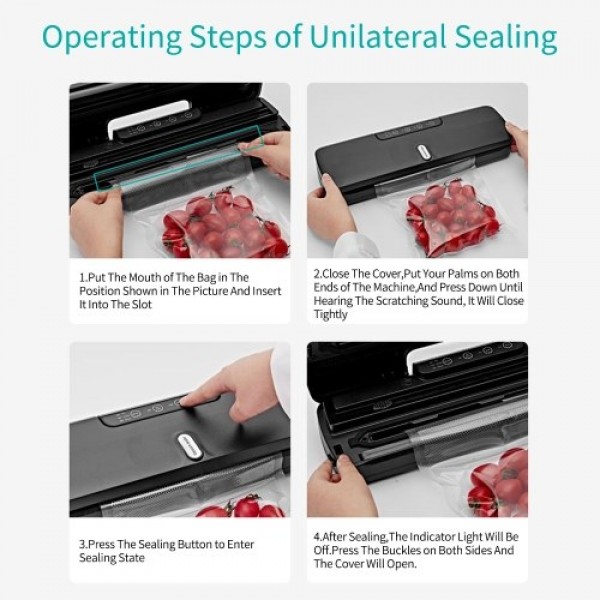 Operating Steps of Unilateral Sealing

1.Put The Mouth of The Bag in The Position Shown in The Picture And Insert It Into The Slot

2.Close The Cover,Put Your Palms on Both Ends of The Machine,And Press Down Until Hearing The Scratching Sound, It Will Close Tightly

3.Press The Sealing Button to Enter Sealing State

4.After Sealing,The Indicator Light Will Be Off.Press The Buckles on Both Sides And The Cover Will Open.