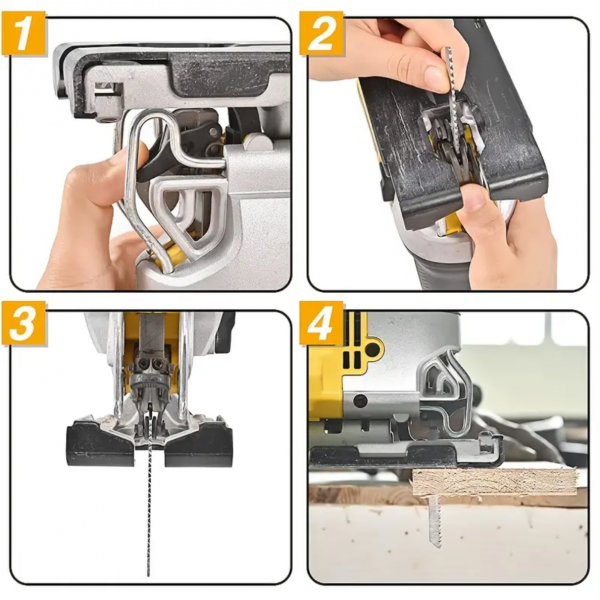 1

2

3

4